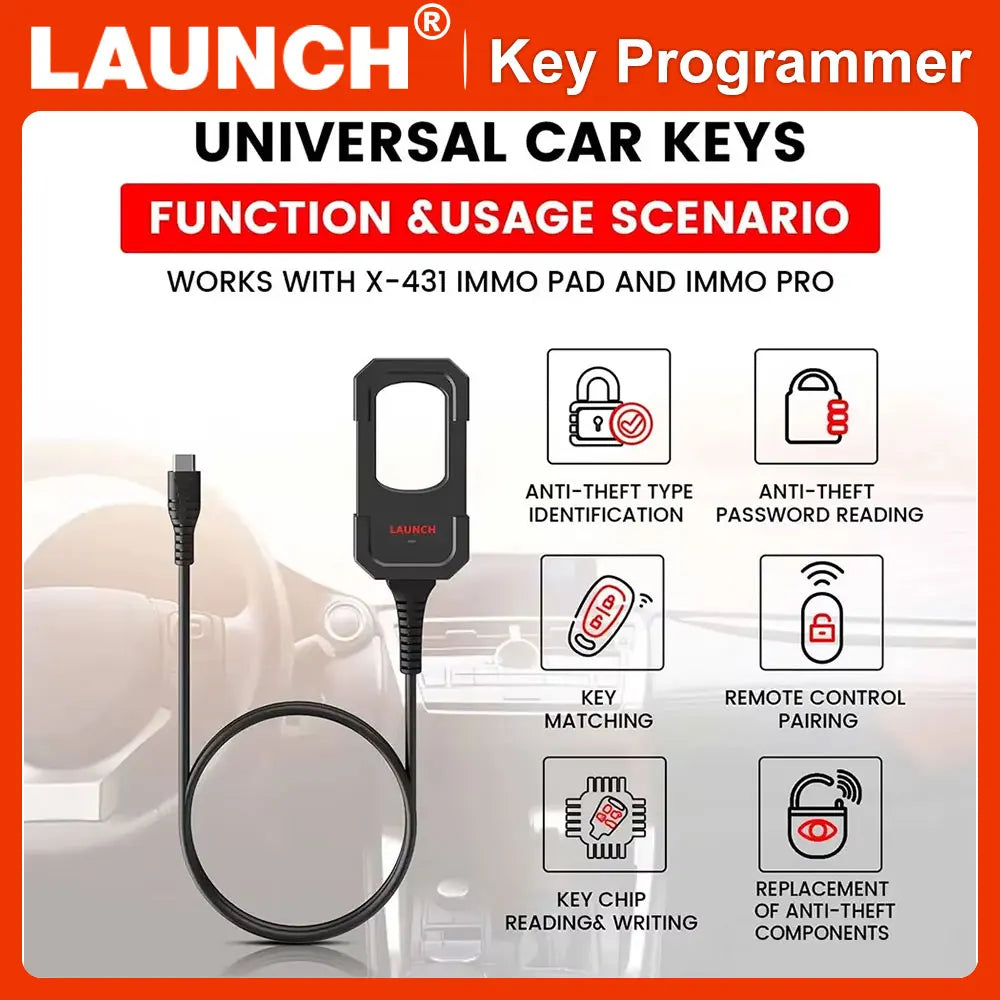 LAUNCH® | Key Programmer

UNIVERSAL CAR KEYS

FUNCTION &USAGE SCENARIO

WORKS WITH X-431 IMMO PAD AND IMMO PRO

LAUNCH

ANTI-THEFT TYPE IDENTIFICATION

ANTI-THEFT PASSWORD READING

KEY MATCHING

REMOTE CONTROL PAIRING

KEY CHIP READING& WRITING

REPLACEMENT OF ANTI-THEFT COMPONENTS